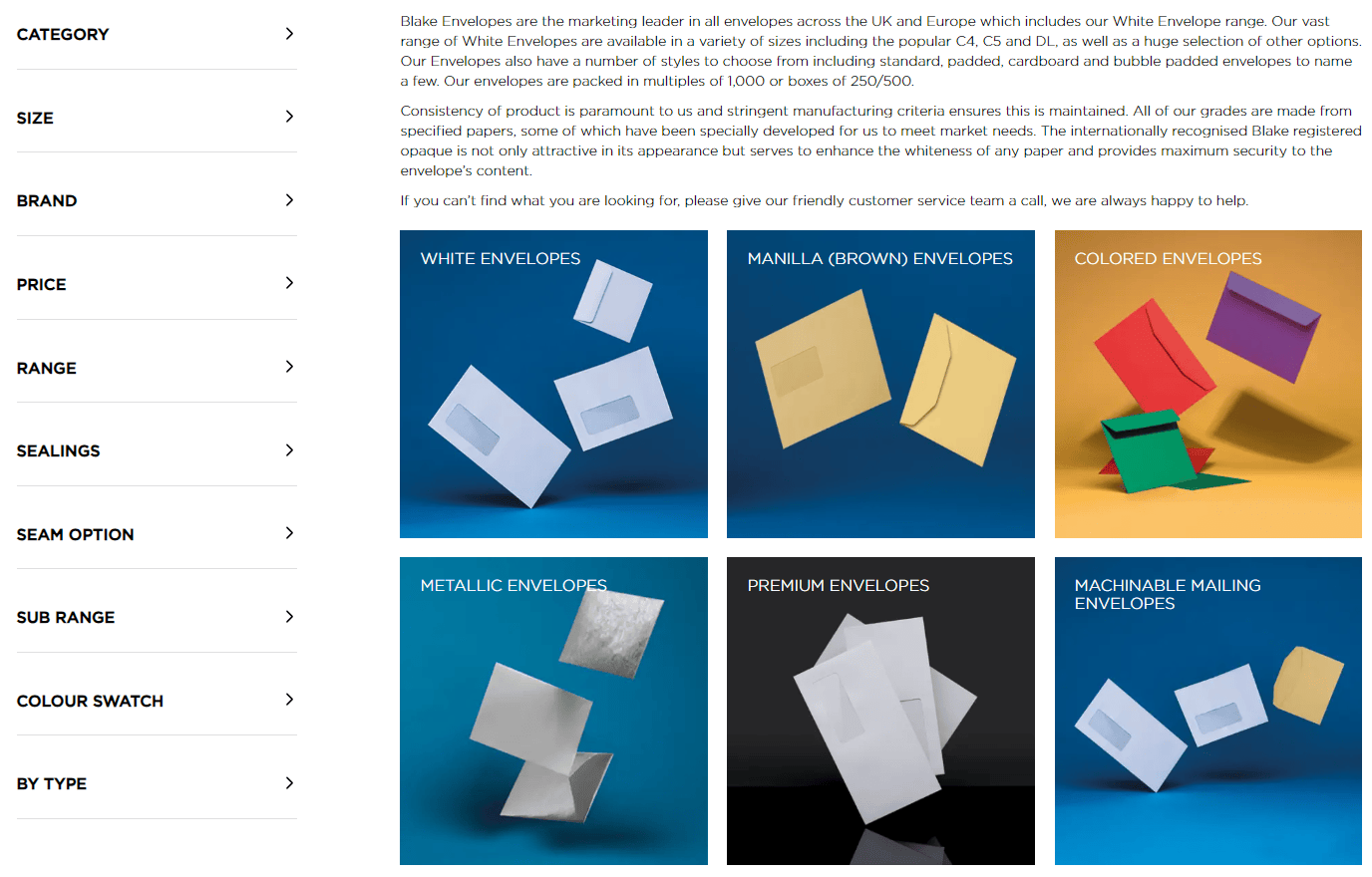 CATEGORY

SIZE

BRAND

PRICE

RANGE

SEALINGS

SEAM OPTION

SUB RANGE

COLOUR SWATCH

BY TYPE

Blake Envelopes are the marketing leader in all envelopes across the UK and Europe which includes our White Envelope range. Our vast range of White Envelopes are available in a variety of sizes including the popular C4, C5 and DL, as well as a huge selection of other options. Our Envelopes also have a number of styles to choose from including standard, padded, cardboard and bubble padded envelopes to name a few. Our envelopes are packed in multiples of 1,000 or boxes of 250/500.

Consistency of product is paramount to us and stringent manufacturing criteria ensures this is maintained. All of our grades are made from specified papers, some of which have been specially developed for us to meet market needs. The internationally recognised Blake registered opaque is not only attractive in its appearance but serves to enhance the whiteness of any paper and provides maximum security to the envelope's content.

If you can't find what you are looking for, please give our friendly customer service team a call, we are always happy to help.

WHITE ENVELOPES

MANILLA (BROWN) ENVELOPES

COLORED ENVELOPES

METALLIC ENVELOPES

PREMIUM ENVELOPES

MACHINABLE MAILING ENVELOPES